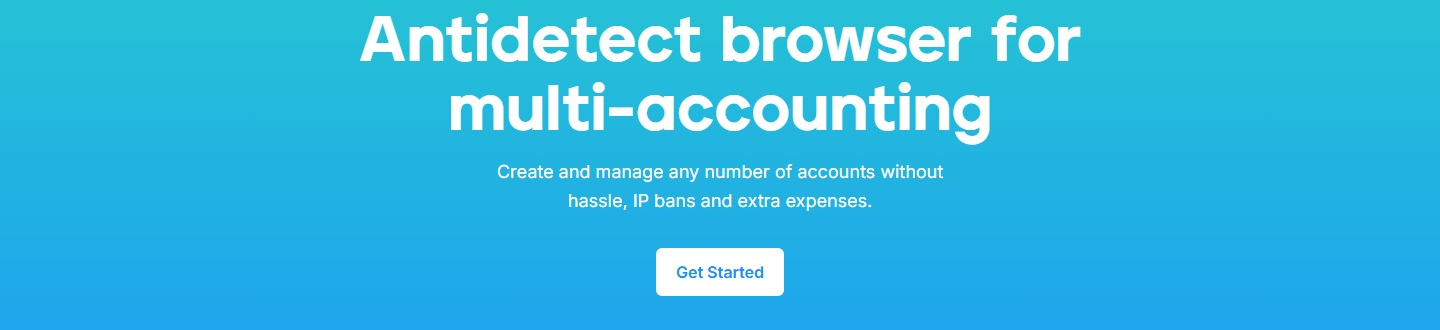 Antidetect browser for multi-accounting

Create and manage any number of accounts without hassle, IP bans and extra expenses.

Get Started